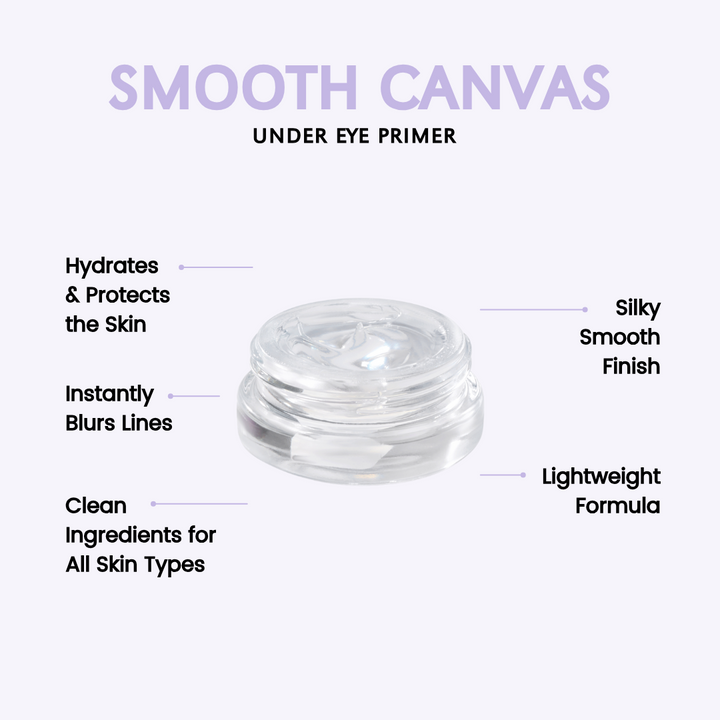 SMOOTH CANVAS
UNDER EYE PRIMER

Hydrates & Protects the Skin

Instantly Blurs Lines

Clean Ingredients for All Skin Types

Silky Smooth Finish

Lightweight Formula